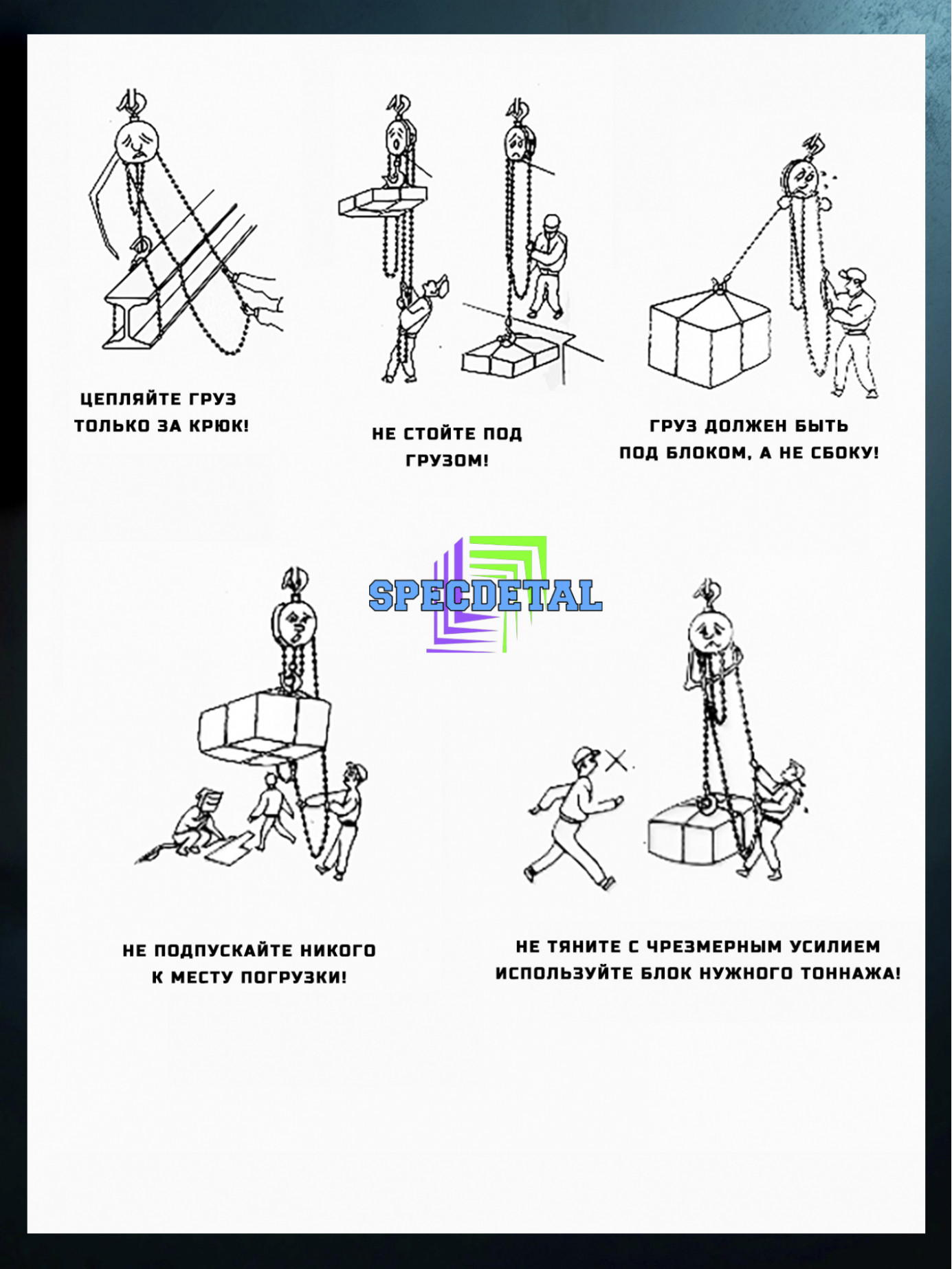 ЦЕПЛЯЙТЕ ГРУЗ ТОЛЬКО ЗА КРЮК!

НЕ СТОЙТЕ ПОД ГРУЗОМ!

ГРУЗ ДОЛЖЕН БЫТЬ ПОД БЛОКОМ, А НЕ СБОКУ!

SPECDETAL

НЕ ПОДПУСКАЙТЕ НИКОГО К МЕСТУ ПОГРУЗКИ!

НЕ ТЯНИТЕ С ЧРЕЗМЕРНЫМ УСИЛИЕМ ИСПОЛЬЗУЙТЕ БЛОК НУЖНОГО ТОННАЖА!